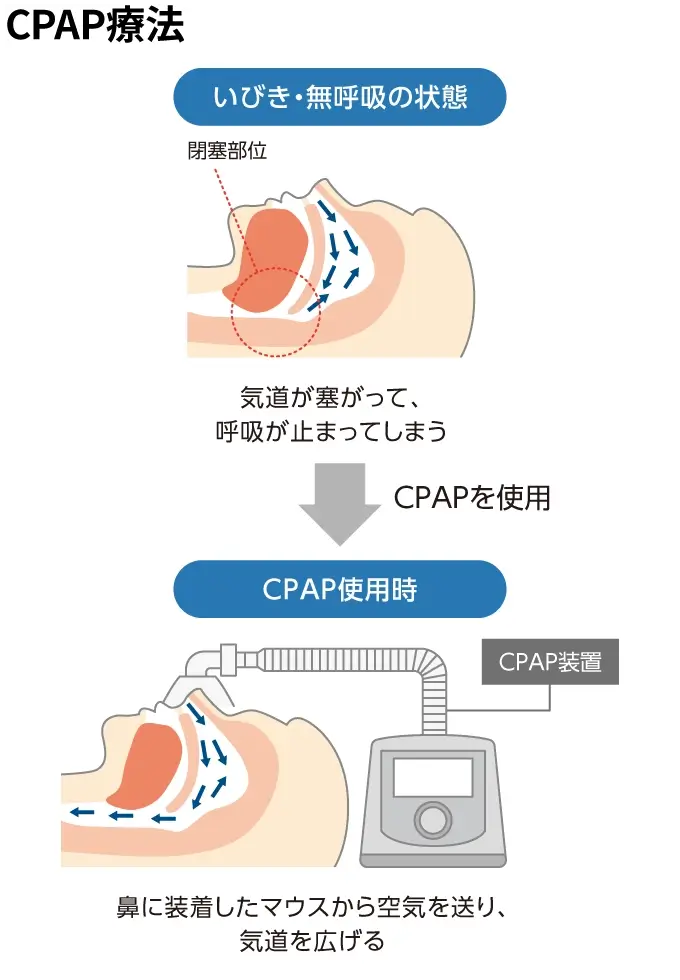 CPAP療法

いびき・無呼吸の状態

閉塞部位

気道が塞がって、
呼吸が止まってしまう

CPAPを使用

CPAP使用時

CPAP装置

鼻に装着したマウスから空気を送り、
気道を広げる